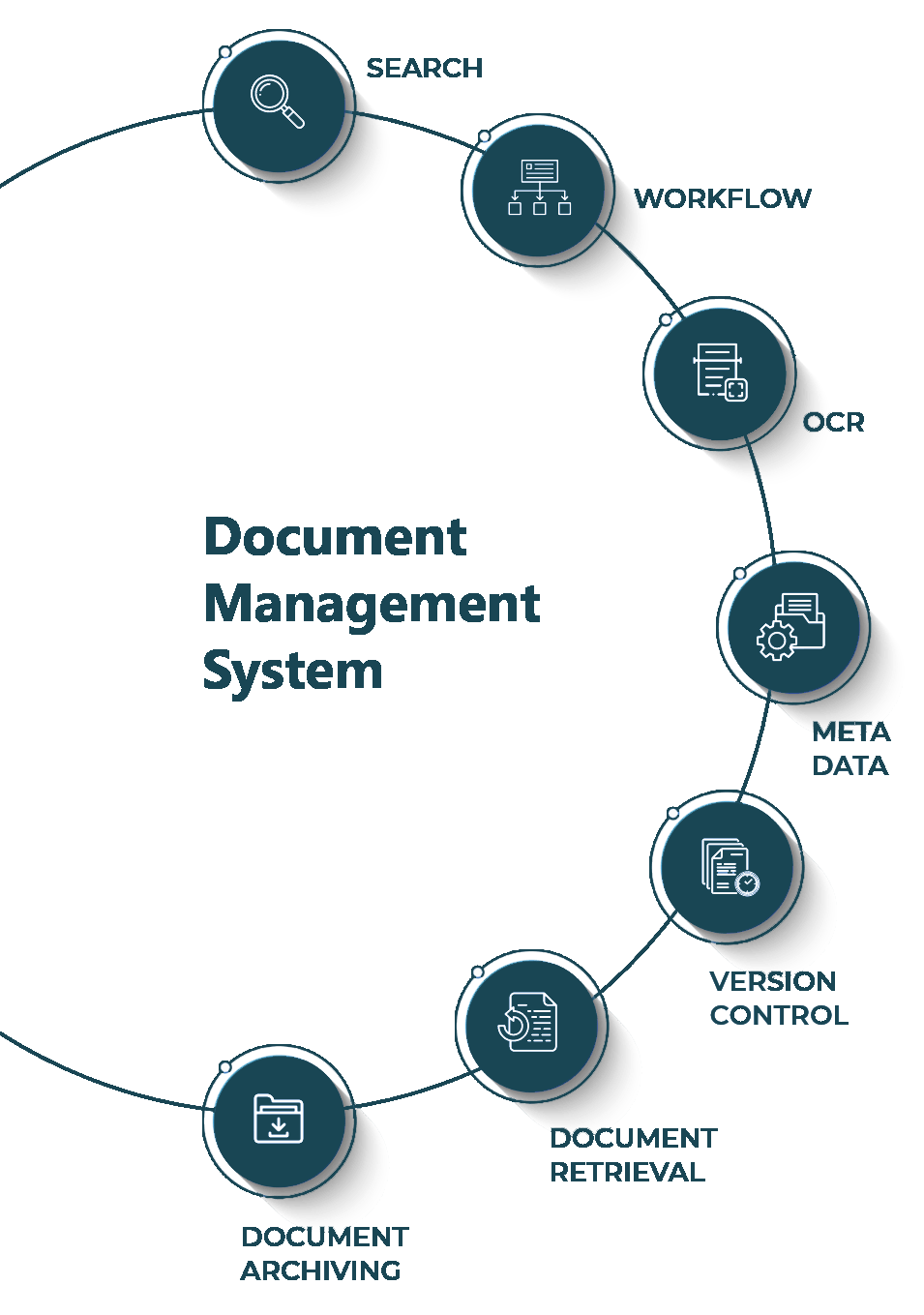 SEARCH

WORKFLOW

OCR

Document Management System

META DATA

VERSION CONTROL

DOCUMENT RETRIEVAL

DOCUMENT ARCHIVING